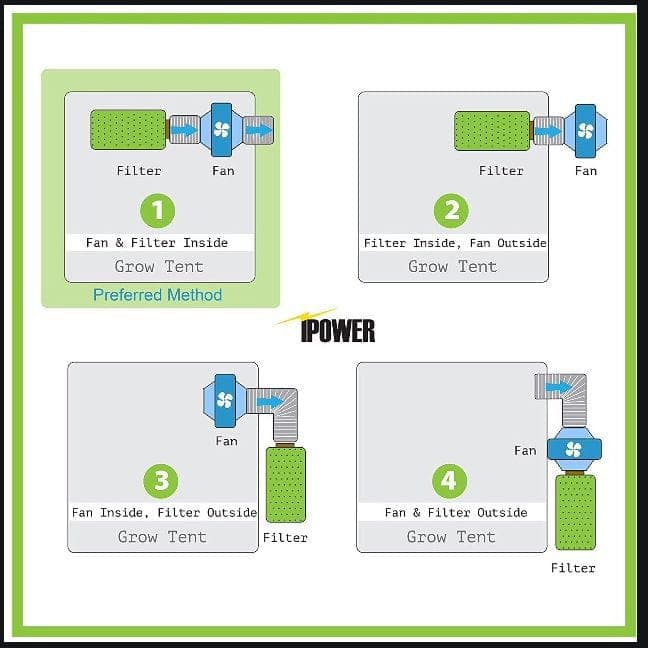 Filter Fan

1

Fan & Filter Inside

Grow Tent

Preferred Method

Filter Fan

2

Filter Inside, Fan Outside

Grow Tent

IPOWER

Fan

3

Fan Inside, Filter Outside

Grow Tent

Filter

Fan

4

Fan & Filter Outside

Grow Tent

Filter