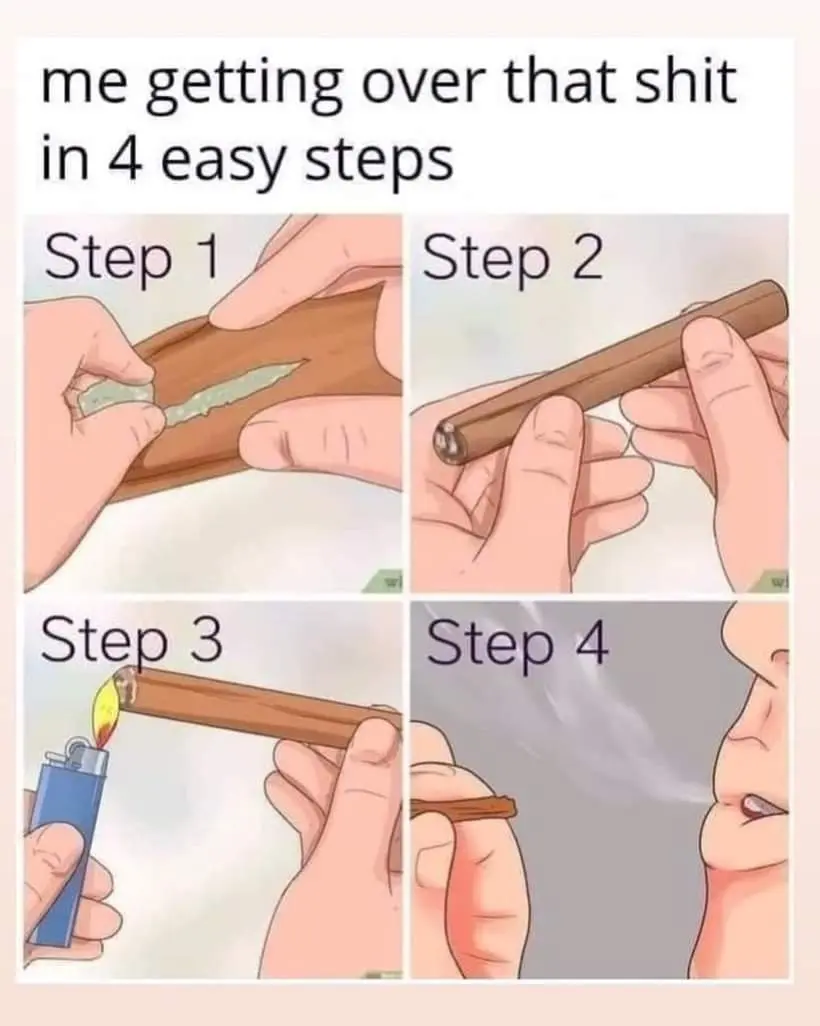 me getting over that shit in 4 easy steps

Step 1

Step 2

Step 3

Step 4